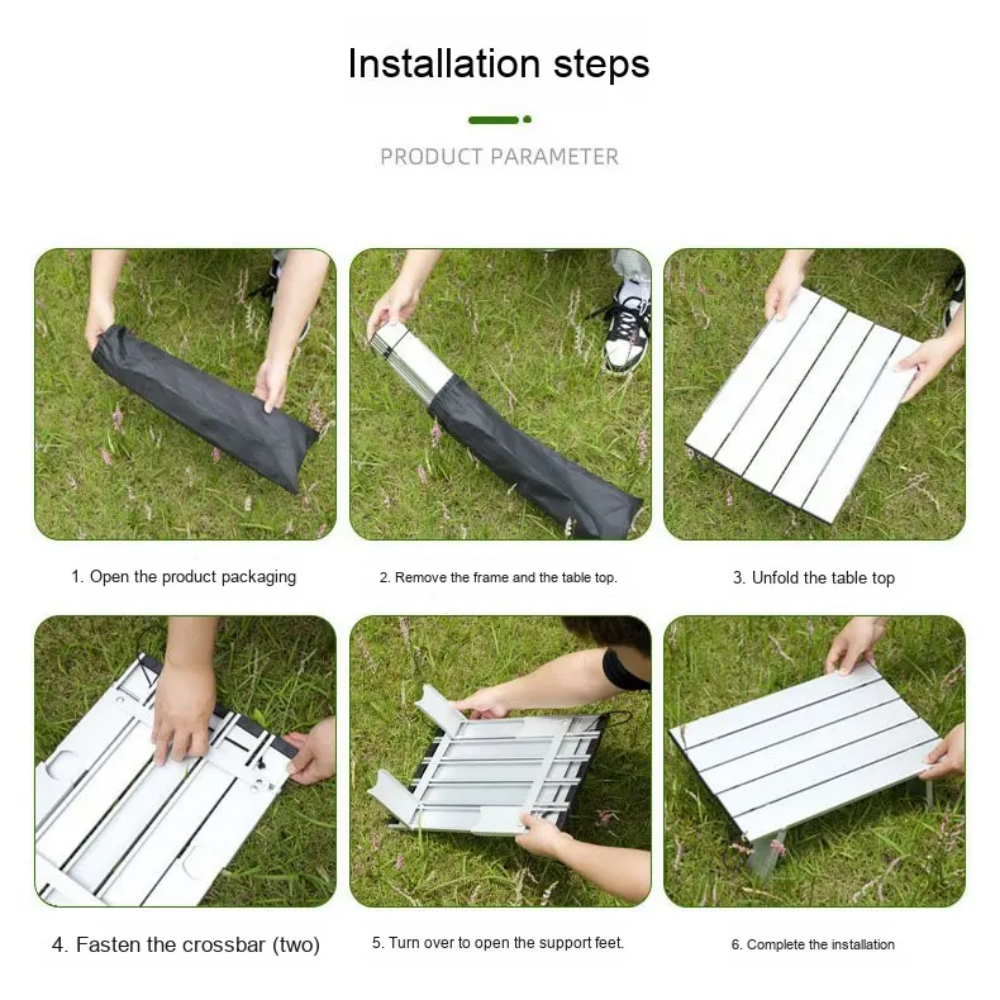 Installation steps

PRODUCT PARAMETER

1. Open the product packaging

2. Remove the frame and the table top.

3. Unfold the table top

4. Fasten the crossbar (two)

5. Turn over to open the support feet.

6. Complete the installation