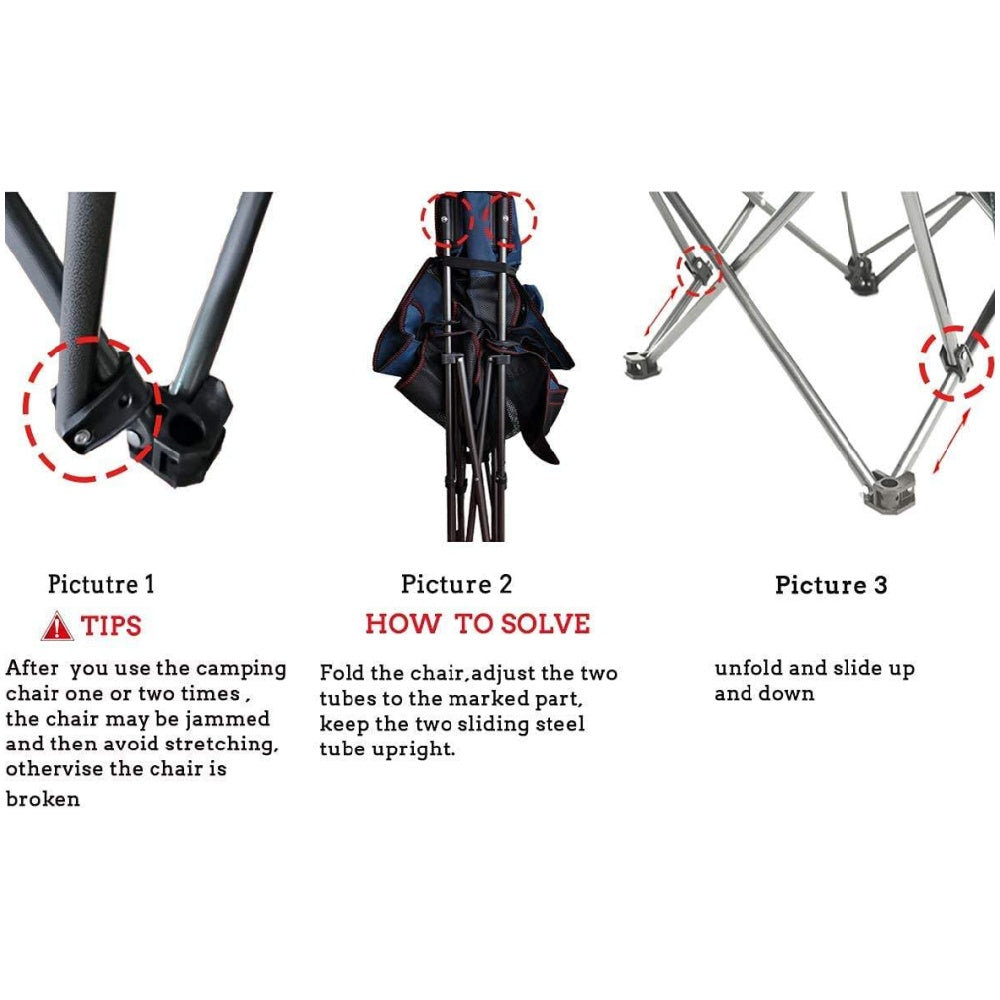 Pictutre 1

TIPS

After you use the camping chair one or two times , the chair may be jammed and then avoid stretching, othervise the chair is broken

Picture 2

HOW TO SOLVE

Fold the chair,adjust the two tubes to the marked part, keep the two sliding steel tube upright.

Picture 3

unfold and slide up and down